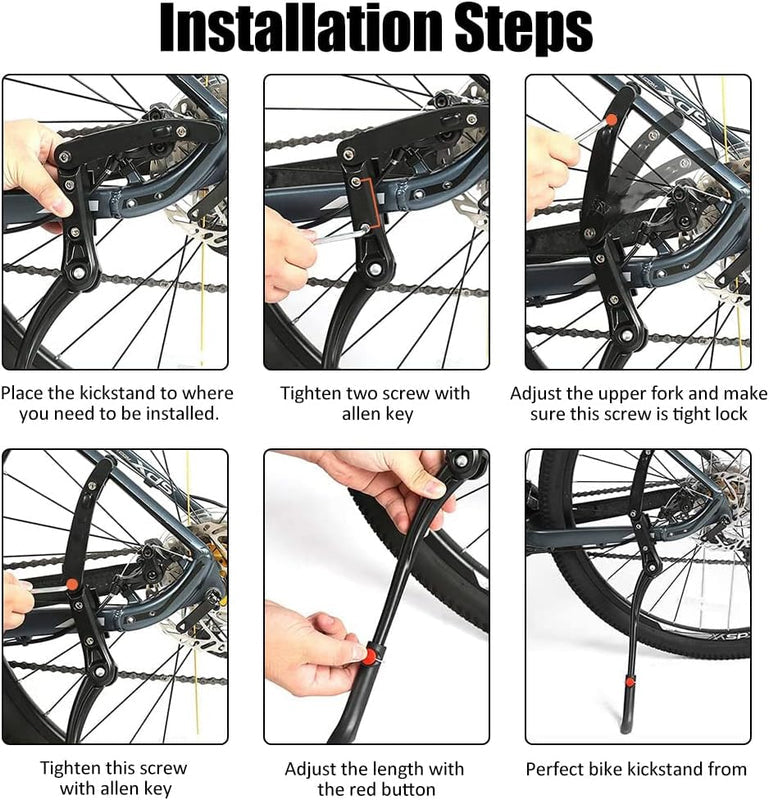 Installation Steps

Place the kickstand to where you need to be installed.

Tighten two screw with allen key

Adjust the upper fork and make sure this screw is tight lock

Tighten this screw with allen key

Adjust the length with the red button

Perfect bike kickstand from